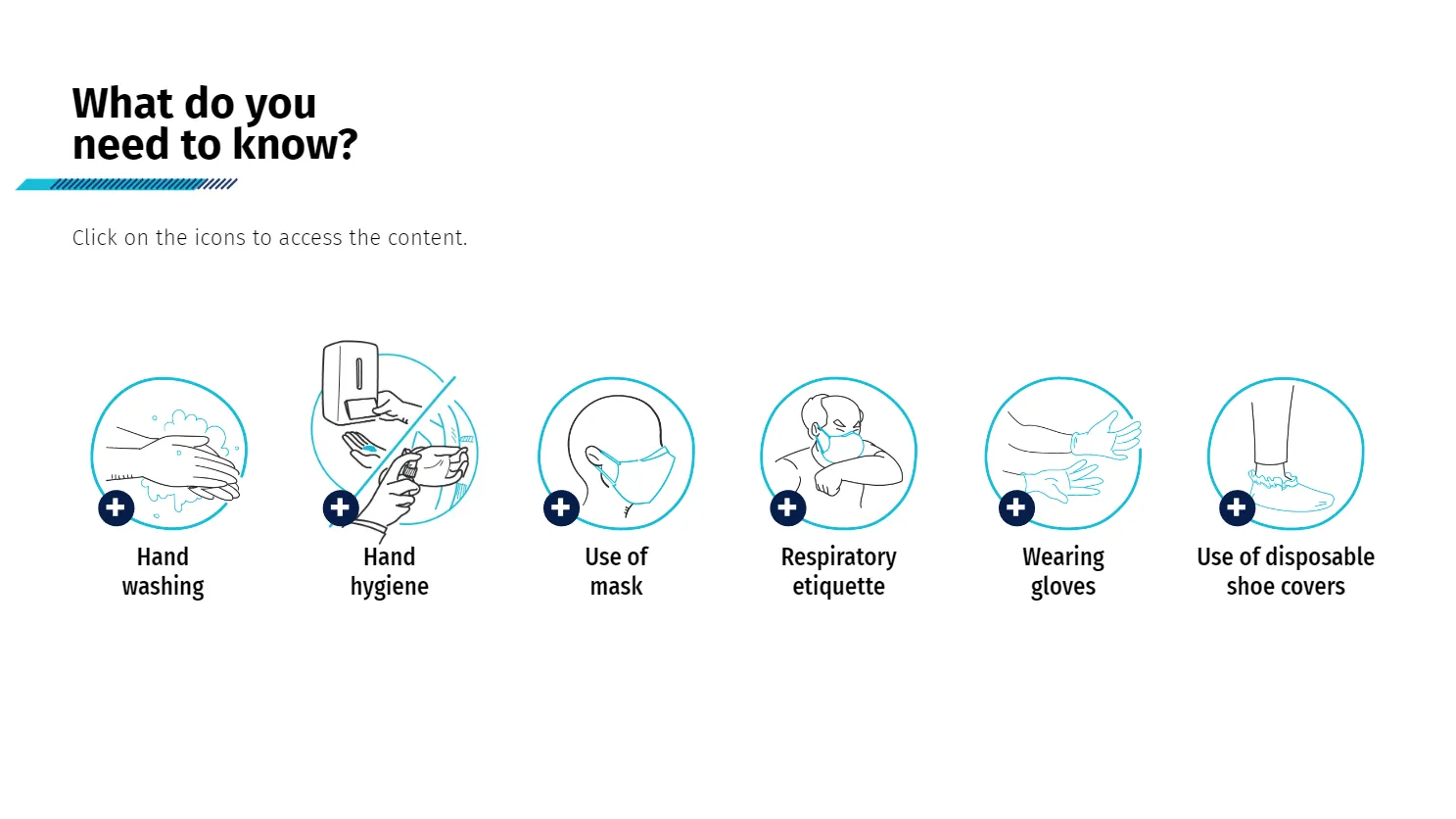 What do you need to know?

Click on the icons to access the content.

Hand washing

Hand hygiene

Use of mask

Respiratory etiquette

Wearing gloves

Use of disposable shoe covers